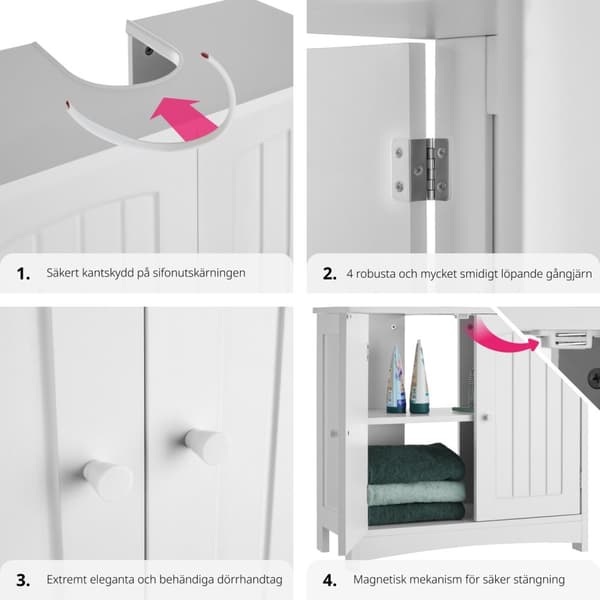 1. Säkert kantskydd på sifonutskärningen

2. 4 robusta och mycket smidigt löpande gångjärn

3. Extremt eleganta och behändiga dörrhandtag

4. Magnetisk mekanism för säker stängning