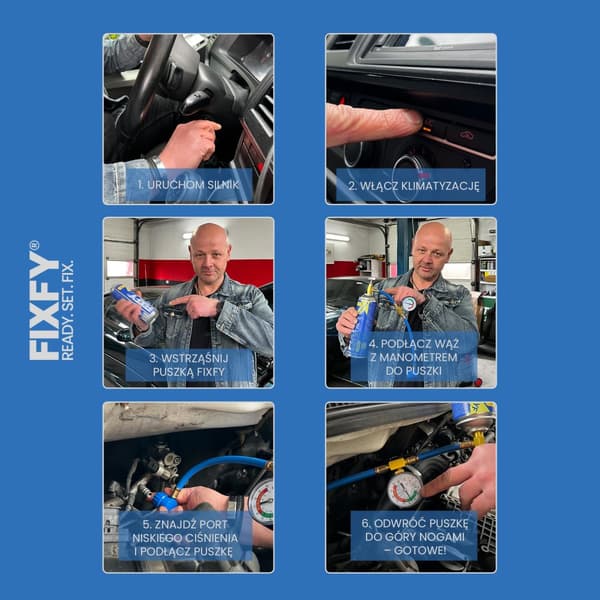 FIXFY®
READY. SET. FIX.

1. URUCHOM SILNIK

2. WŁĄCZ KLIMATYZACJĘ

3. WSTRZĄŚNIJ PUSZKĄ FIXFY

4. PODŁĄCZ WĄŻ Z MANOMETREM DO PUSZKI

5. ZNAJDŹ PORT NISKIEGO CIŚNIENIA I PODŁĄCZ PUSZKĘ

6. ODWRÓĆ PUSZKĘ DO GÓRY NOGAMI – GOTOWE!