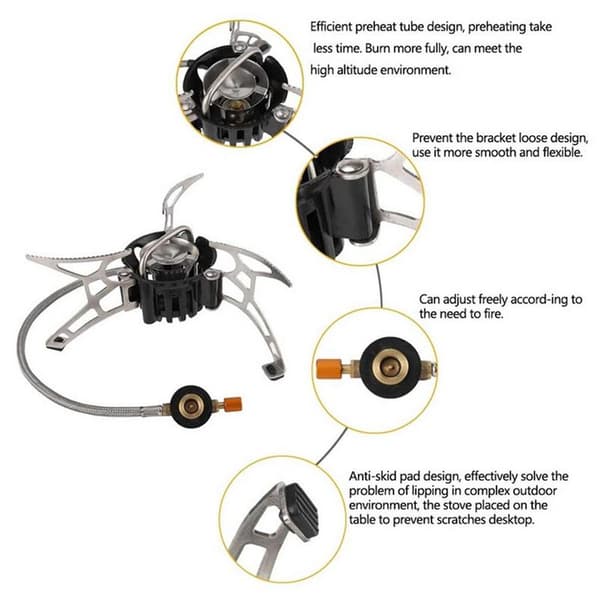 Efficient preheat tube design, preheating take less time. Burn more fully, can meet the high altitude environment.

Prevent the bracket loose design, use it more smooth and flexible.

Can adjust freely accord-ing to the need to fire.

Anti-skid pad design, effectively solve the problem of lipping in complex outdoor environment, the stove placed on the table to prevent scratches desktop.