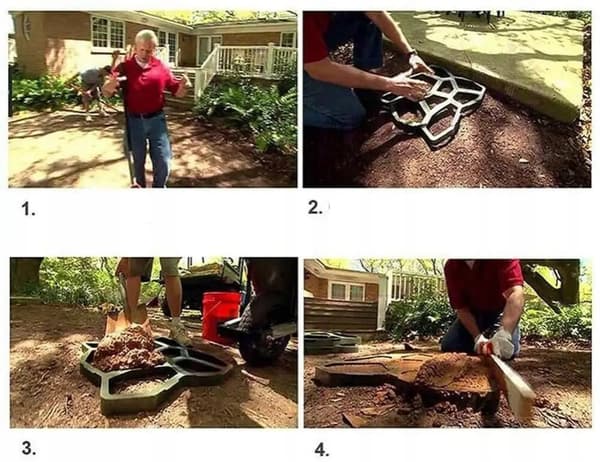 1.

2.

3.

4.