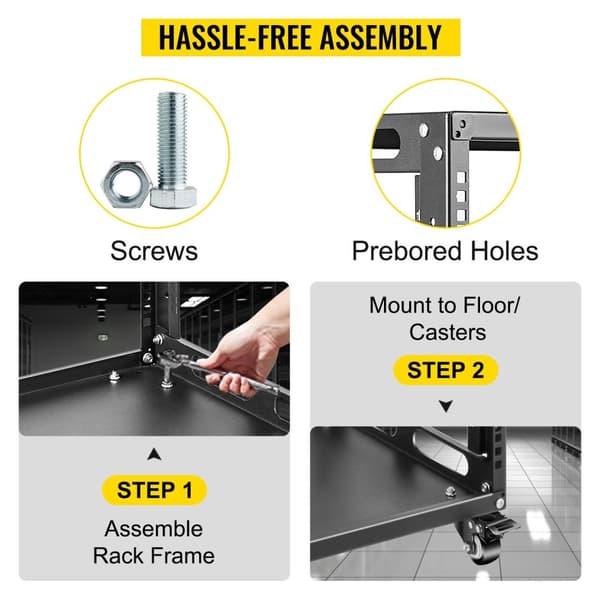 HASSLE-FREE ASSEMBLY

Screws

Prebored Holes

STEP 1

Assemble Rack Frame

Mount to Floor/ Casters

STEP 2