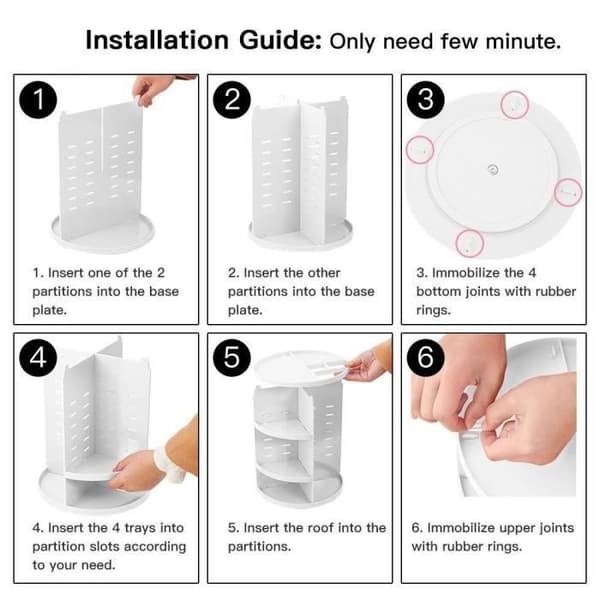 Installation Guide: Only need few minute.

1

1. Insert one of the 2 partitions into the base plate.

2

2. Insert the other partitions into the base plate.

3

3. Immobilize the 4 bottom joints with rubber rings.

4

4. Insert the 4 trays into partition slots according to your need.

5

5. Insert the roof into the partitions.

6

6. Immobilize upper joints with rubber rings.