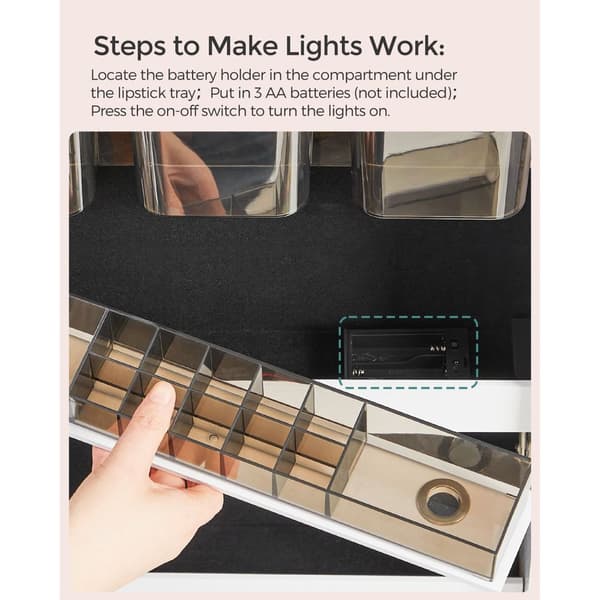 Steps to Make Lights Work:

Locate the battery holder in the compartment under the lipstick tray; Put in 3 AA batteries (not included); Press the on-off switch to turn the lights on.