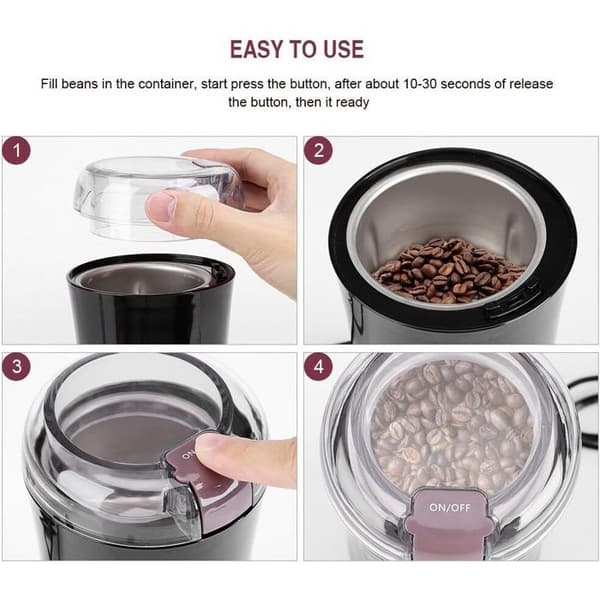 EASY TO USE

Fill beans in the container, start press the button, after about 10-30 seconds of release the button, then it ready

1

2

3

ON

4

ON/OFF