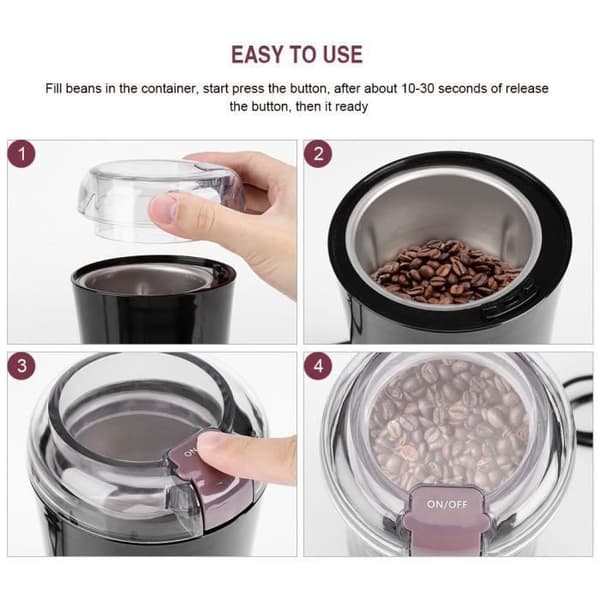 EASY TO USE

Fill beans in the container, start press the button, after about 10-30 seconds of release the button, then it ready

1

2

3

ON

4

ON/OFF