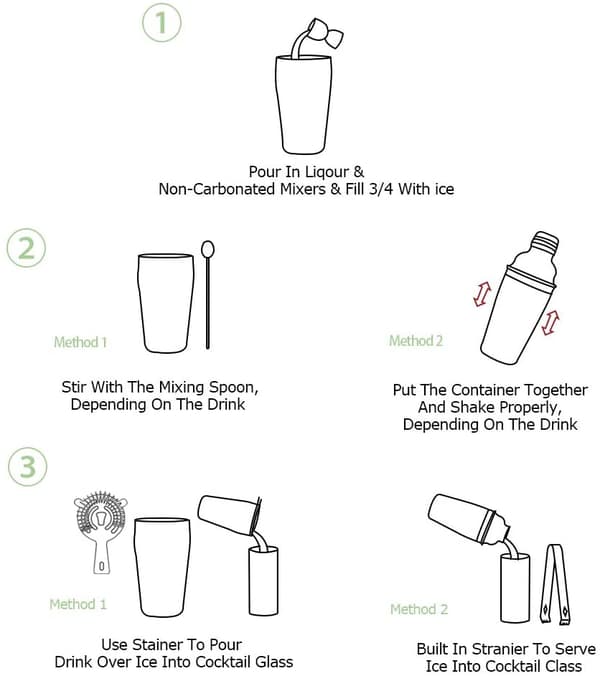 1

Pour In Liqour &
Non-Carbonated Mixers & Fill 3/4 With ice

2

Method 1

Stir With The Mixing Spoon,
Depending On The Drink

Method 2

Put The Container Together
And Shake Properly,
Depending On The Drink

3

Method 1

Use Stainer To Pour
Drink Over Ice Into Cocktail Glass

Method 2

Built In Stranier To Serve
Ice Into Cocktail Class