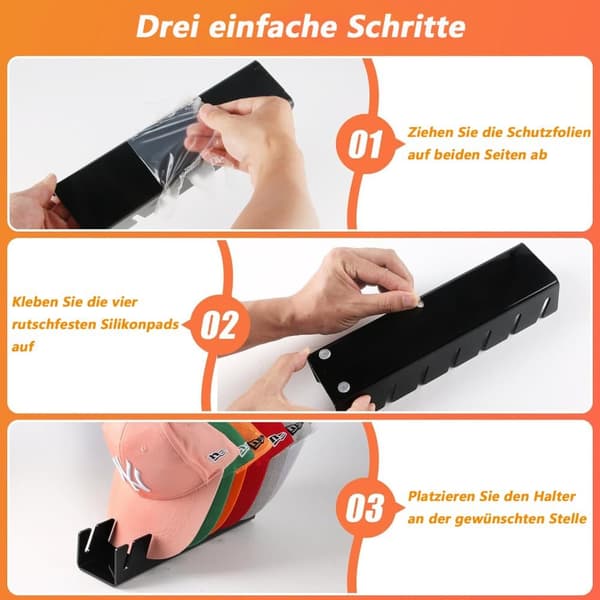 Drei einfache Schritte

01

Ziehen Sie die Schutzfolien auf beiden Seiten ab

Kleben Sie die vier rutschfesten Silikonpads auf

02

03

Platzieren Sie den Halter an der gewünschten Stelle