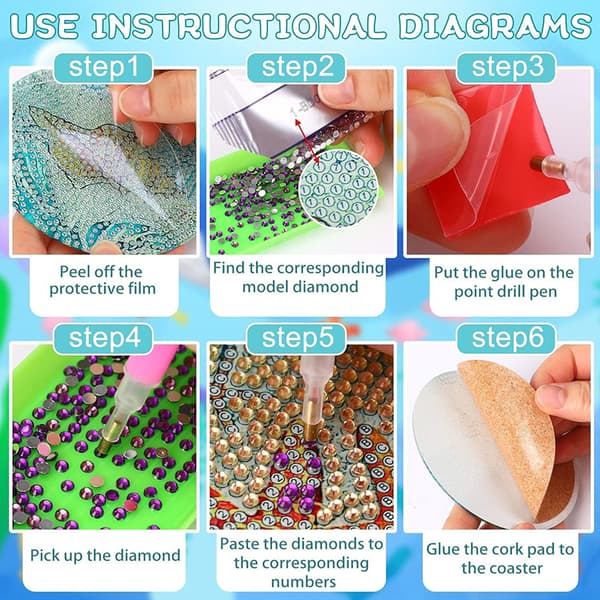 USE INSTRUCTIONAL DIAGRAMS

step1

Peel off the protective film

step2

Find the corresponding model diamond

step3

Put the glue on the point drill pen

step4

Pick up the diamond

step5

Paste the diamonds to the corresponding numbers

step6

Glue the cork pad to the coaster