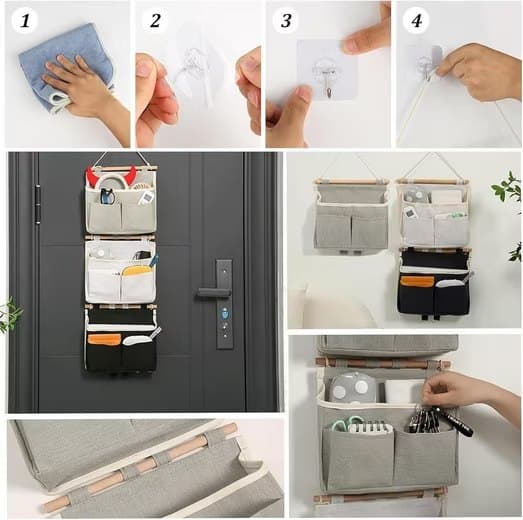 1
2
3
4