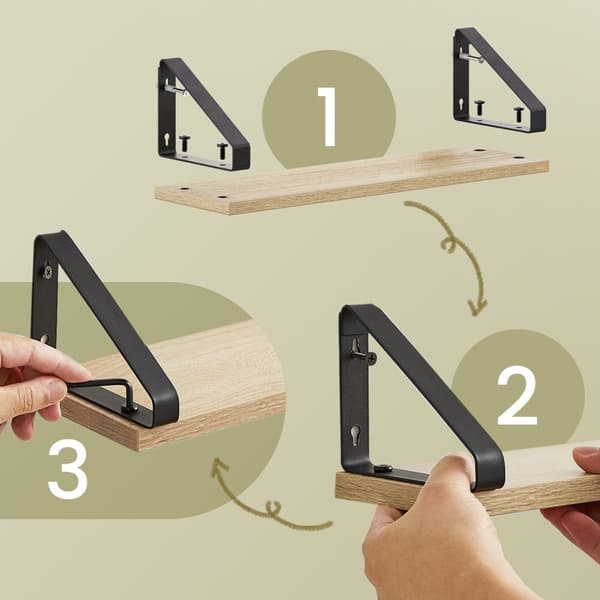 1

2

3