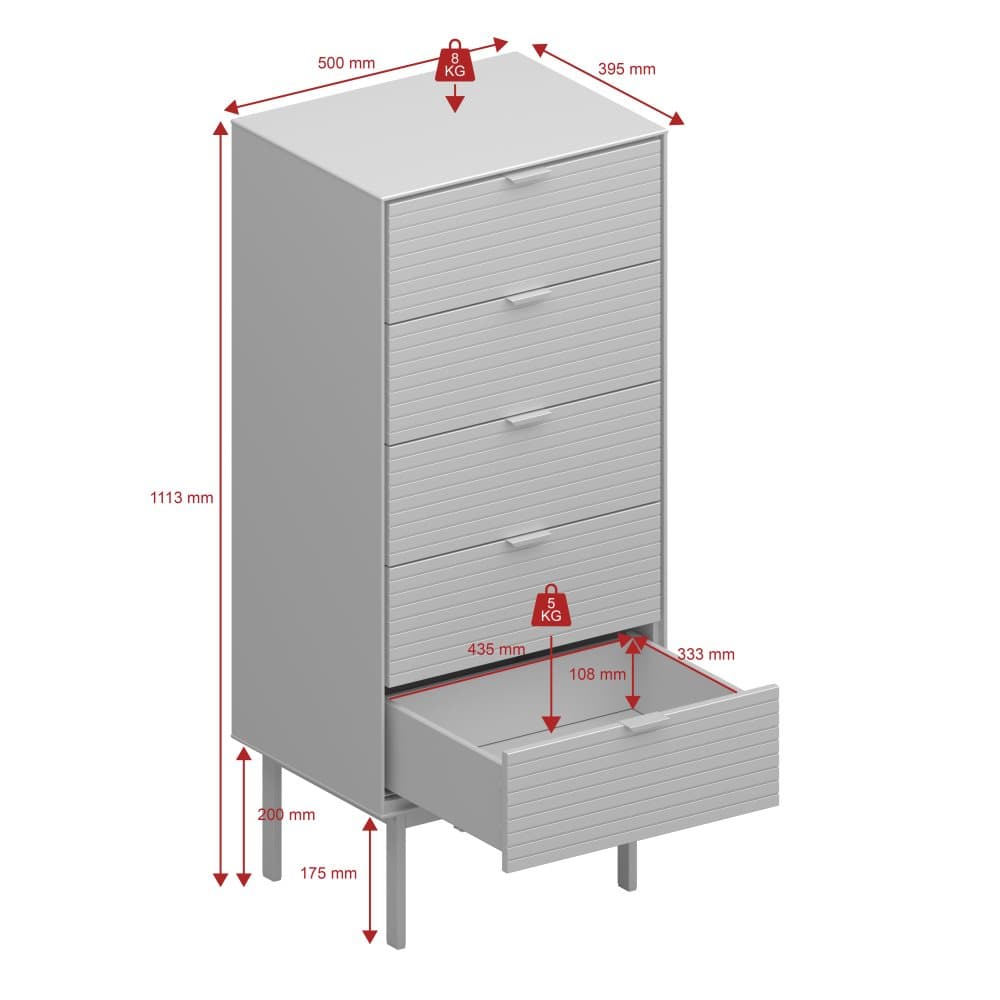 500 mm
8 KG
395 mm
1113 mm
5 KG
435 mm
333 mm
108 mm
200 mm
175 mm