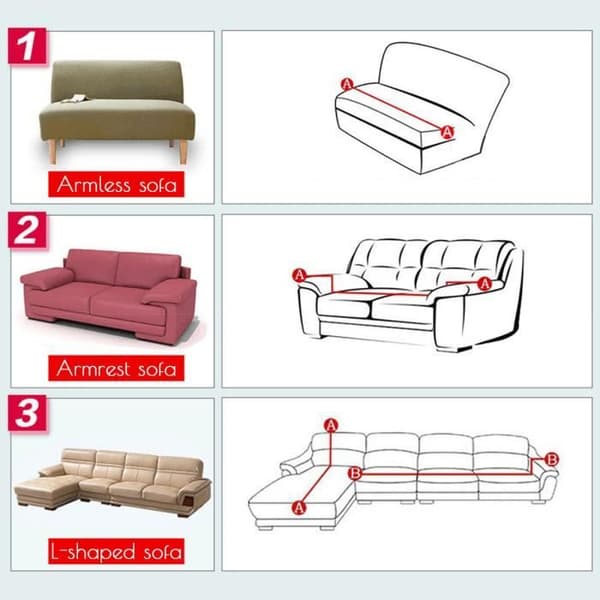 1

Armless sofa

A

A

2

Armrest sofa

A

A

3

L-shaped sofa

A

A

B

B