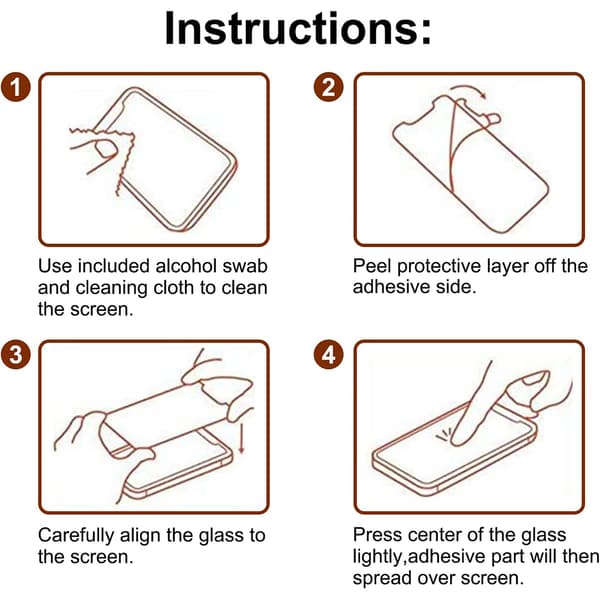 Instructions:

1

Use included alcohol swab and cleaning cloth to clean the screen.

2

Peel protective layer off the adhesive side.

3

Carefully align the glass to the screen.

4

Press center of the glass lightly,adhesive part will then spread over screen.