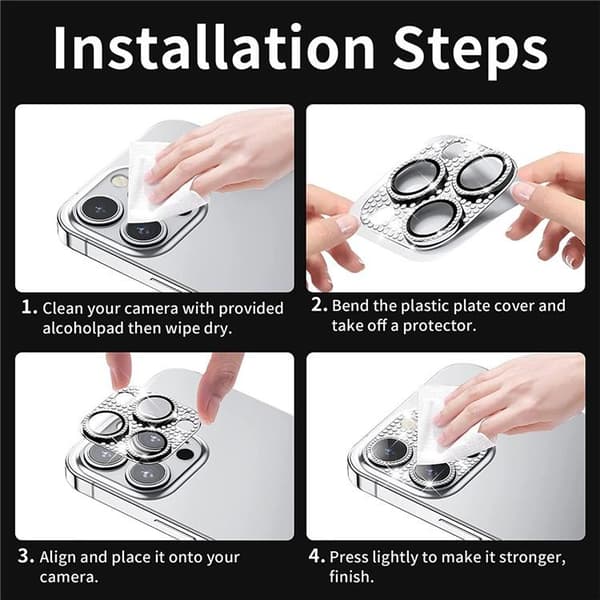 Installation Steps

1. Clean your camera with provided alcoholpad then wipe dry.

2. Bend the plastic plate cover and take off a protector.

3. Align and place it onto your camera.

4. Press lightly to make it stronger, finish.