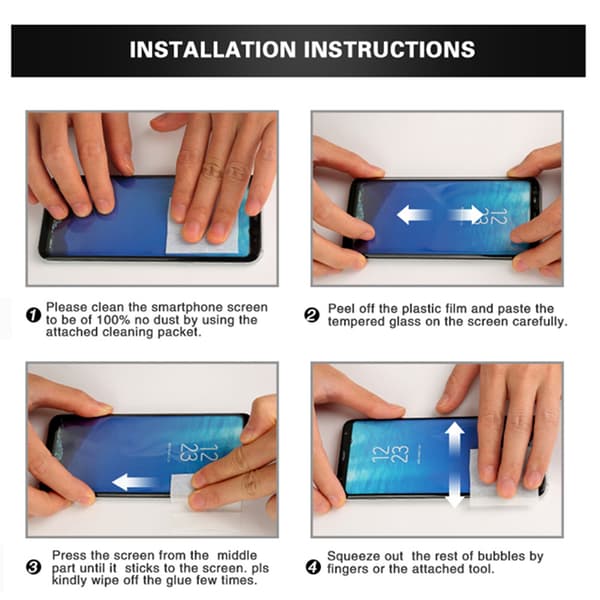 INSTALLATION INSTRUCTIONS

12
23

❶ Please clean the smartphone screen to be of 100% no dust by using the attached cleaning packet.

❷ Peel off the plastic film and paste the tempered glass on the screen carefully.

12
23

12
23

❸ Press the screen from the middle part until it sticks to the screen. pls kindly wipe off the glue few times.

❹ Squeeze out the rest of bubbles by fingers or the attached tool.