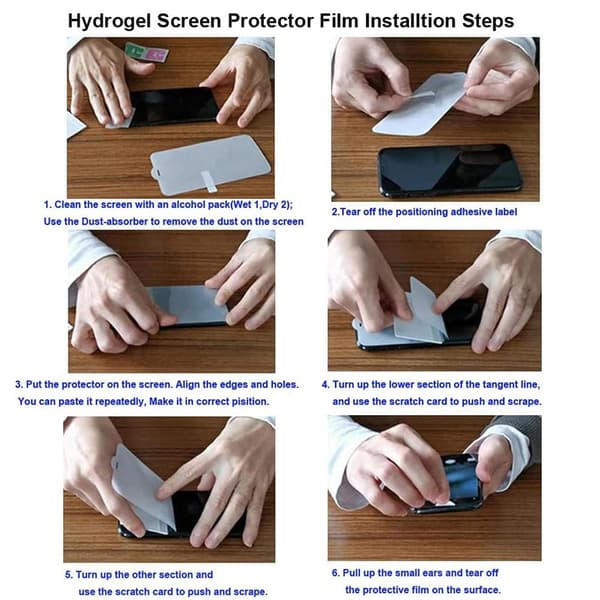 Hydrogel Screen Protector Film Installtion Steps

1. Clean the screen with an alcohol pack(Wet 1,Dry 2); Use the Dust-absorber to remove the dust on the screen

2.Tear off the positioning adhesive label

3. Put the protector on the screen. Align the edges and holes. You can paste it repeatedly, Make it in correct pisition.

4. Turn up the lower section of the tangent line, and use the scratch card to push and scrape.

5. Turn up the other section and use the scratch card to push and scrape.

6. Pull up the small ears and tear off the protective film on the surface.