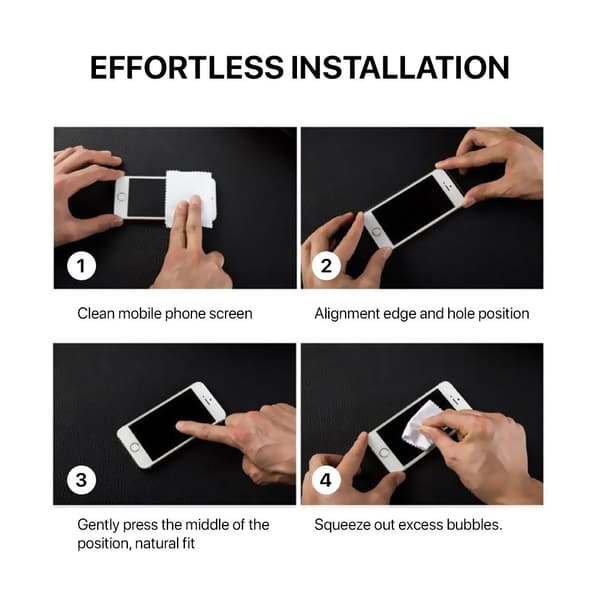 EFFORTLESS INSTALLATION

1

Clean mobile phone screen

2

Alignment edge and hole position

3

Gently press the middle of the position, natural fit

4

Squeeze out excess bubbles.