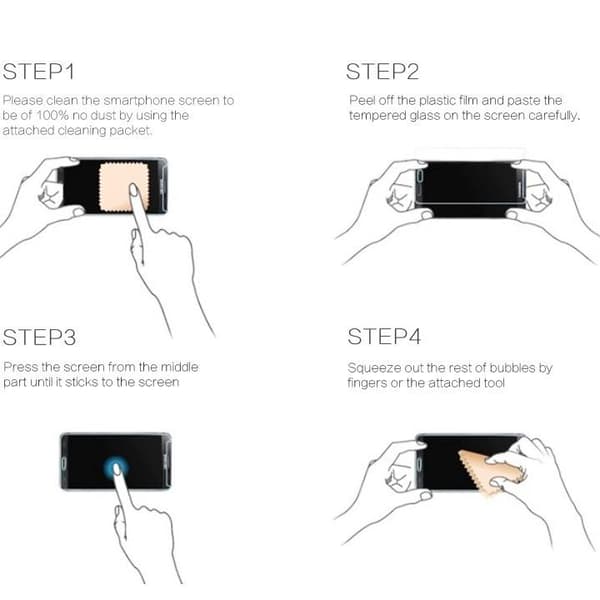 STEP1

Please clean the smartphone screen to be of 100% no dust by using the attached cleaning packet.

STEP2

Peel off the plastic film and paste the tempered glass on the screen carefully.

STEP3

Press the screen from the middle part until it sticks to the screen

STEP4

Squeeze out the rest of bubbles by fingers or the attached tool