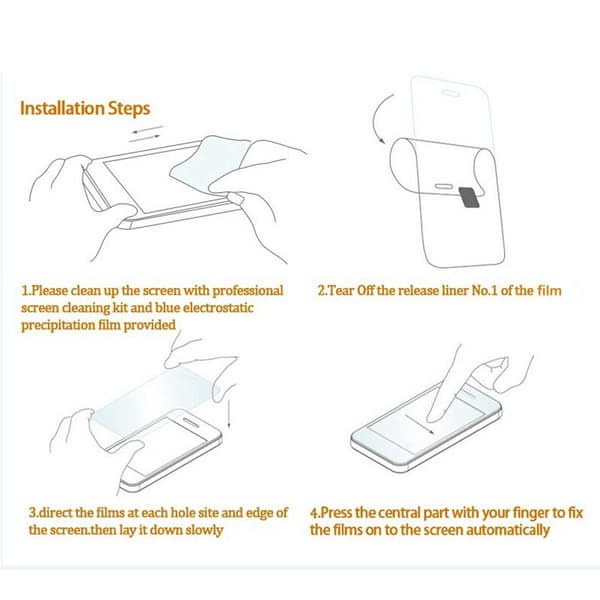 Installation Steps

1.Please clean up the screen with professional screen cleaning kit and blue electrostatic precipitation film provided

2.Tear Off the release liner No.1 of the film

3.direct the films at each hole site and edge of the screen.then lay it down slowly

4.Press the central part with your finger to fix the films on to the screen automatically