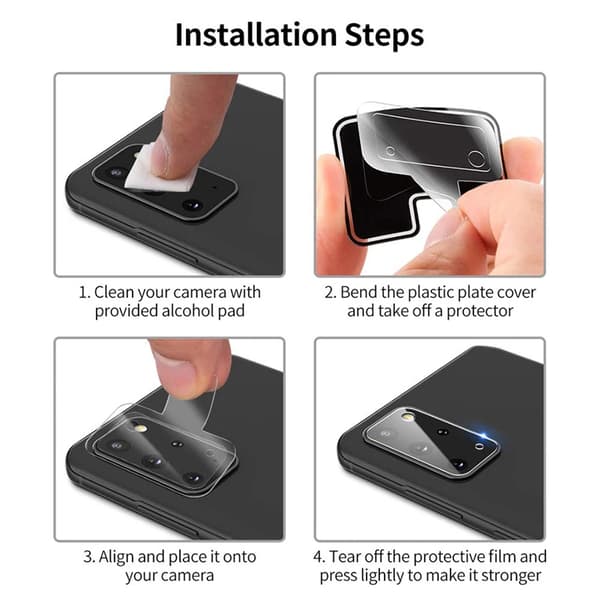 Installation Steps

1. Clean your camera with provided alcohol pad

2. Bend the plastic plate cover and take off a protector

3. Align and place it onto your camera

4. Tear off the protective film and press lightly to make it stronger