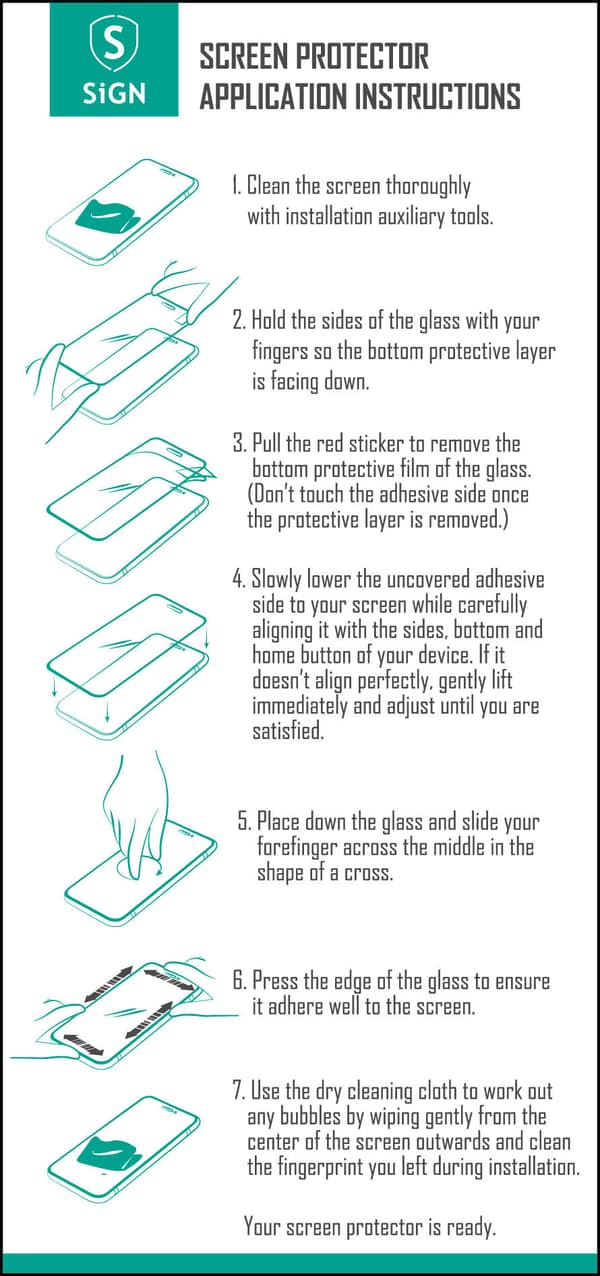 S
SiGN

SCREEN PROTECTOR
APPLICATION INSTRUCTIONS

1. Clean the screen thoroughly with installation auxiliary tools.

2. Hold the sides of the glass with your fingers so the bottom protective layer is facing down.

3. Pull the red sticker to remove the bottom protective film of the glass. (Don't touch the adhesive side once the protective layer is removed.)

4. Slowly lower the uncovered adhesive side to your screen while carefully aligning it with the sides, bottom and home button of your device. If it doesn't align perfectly, gently lift immediately and adjust until you are satisfied.

5. Place down the glass and slide your forefinger across the middle in the shape of a cross.

6. Press the edge of the glass to ensure it adhere well to the screen.

7. Use the dry cleaning cloth to work out any bubbles by wiping gently from the center of the screen outwards and clean the fingerprint you left during installation.

Your screen protector is ready.