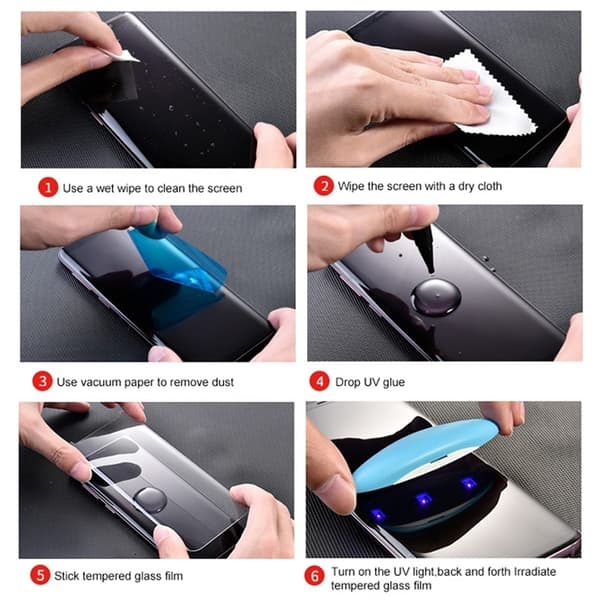 1 Use a wet wipe to clean the screen

2 Wipe the screen with a dry cloth

3 Use vacuum paper to remove dust

4 Drop UV glue

5 Stick tempered glass film

6 Turn on the UV light,back and forth Irradiate tempered glass film