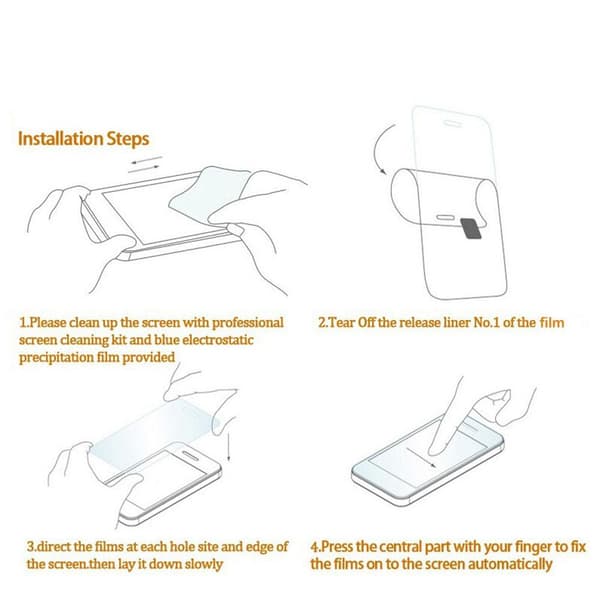 Installation Steps

1.Please clean up the screen with professional screen cleaning kit and blue electrostatic precipitation film provided

2.Tear Off the release liner No.1 of the film

3.direct the films at each hole site and edge of the screen.then lay it down slowly

4.Press the central part with your finger to fix the films on to the screen automatically