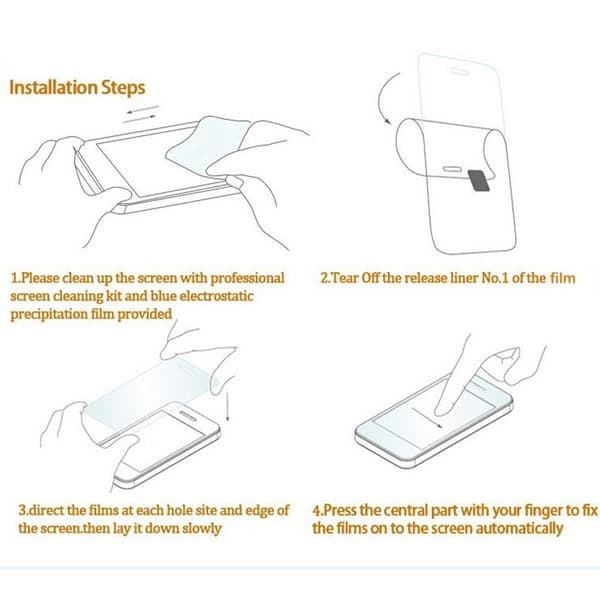 Installation Steps

1.Please clean up the screen with professional screen cleaning kit and blue electrostatic precipitation film provided

2.Tear Off the release liner No.1 of the film

3.direct the films at each hole site and edge of the screen.then lay it down slowly

4.Press the central part with your finger to fix the films on to the screen automatically