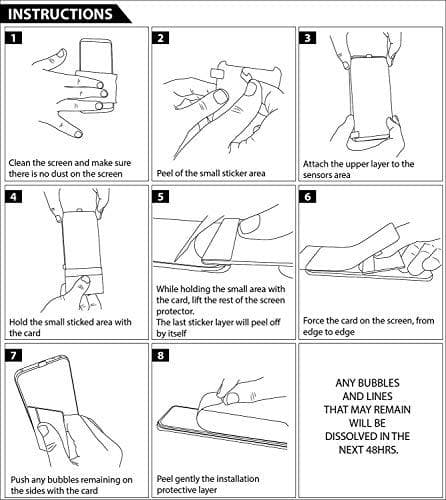 INSTRUCTIONS

1
Clean the screen and make sure there is no dust on the screen

2
Peel of the small sticker area

3
Attach the upper layer to the sensors area

4
Hold the small sticked area with the card

5
While holding the small area with the card, lift the rest of the screen protector.
The last sticker layer will peel off by itself

6
Force the card on the screen, from edge to edge

7
Push any bubbles remaining on the sides with the card

8
Peel gently the installation protective layer

ANY BUBBLES AND LINES THAT MAY REMAIN WILL BE DISSOLVED IN THE NEXT 48HRS.