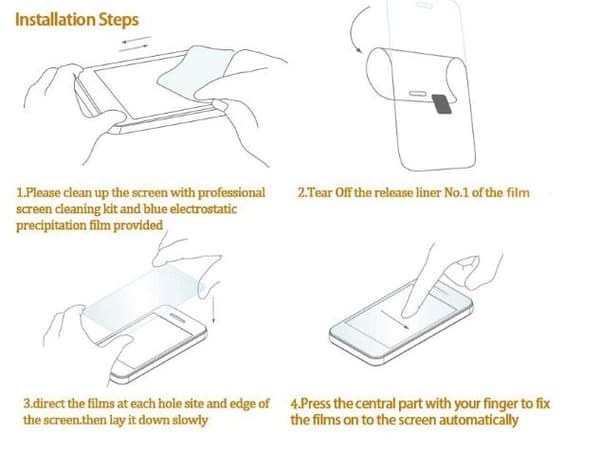 Installation Steps

1.Please clean up the screen with professional screen cleaning kit and blue electrostatic precipitation film provided

2.Tear Off the release liner No.1 of the film

3.direct the films at each hole site and edge of the screen.then lay it down slowly

4.Press the central part with your finger to fix the films on to the screen automatically