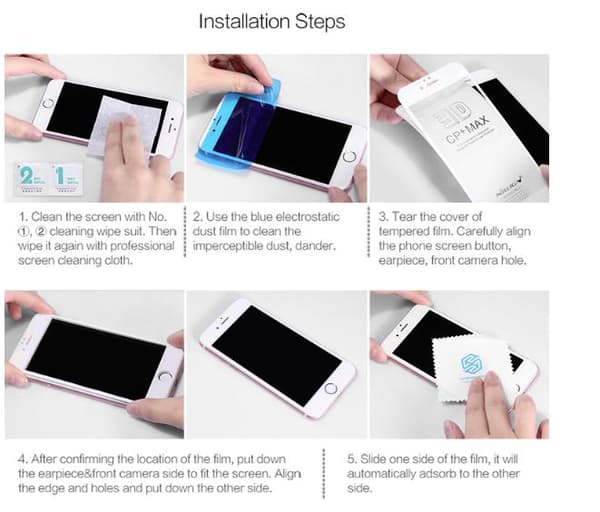 Installation Steps

2 1

3D CP+MAX

NILLKIN

1. Clean the screen with No. ①, ② cleaning wipe suit. Then wipe it again with professional screen cleaning cloth.

2. Use the blue electrostatic dust film to clean the imperceptible dust, dander.

3. Tear the cover of tempered film. Carefully align the phone screen button, earpiece, front camera hole.

4. After confirming the location of the film, put down the earpiece&front camera side to fit the screen. Align the edge and holes and put down the other side.

5. Slide one side of the film, it will automatically adsorb to the other side.