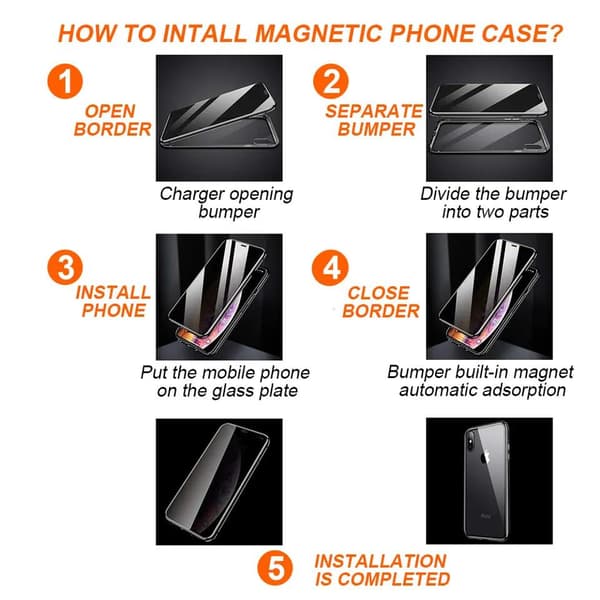 HOW TO INTALL MAGNETIC PHONE CASE?

1
OPEN BORDER

Charger opening bumper

2
SEPARATE BUMPER

Divide the bumper into two parts

3
INSTALL PHONE

Put the mobile phone on the glass plate

4
CLOSE BORDER

Bumper built-in magnet automatic adsorption

5
INSTALLATION IS COMPLETED