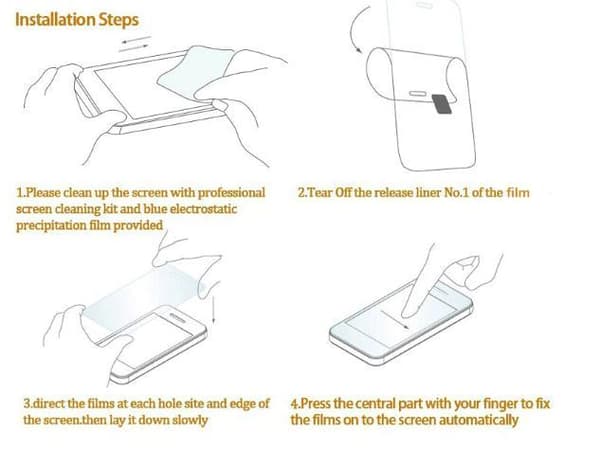 Installation Steps

1.Please clean up the screen with professional screen cleaning kit and blue electrostatic precipitation film provided

2.Tear Off the release liner No.1 of the film

3.direct the films at each hole site and edge of the screen.then lay it down slowly

4.Press the central part with your finger to fix the films on to the screen automatically