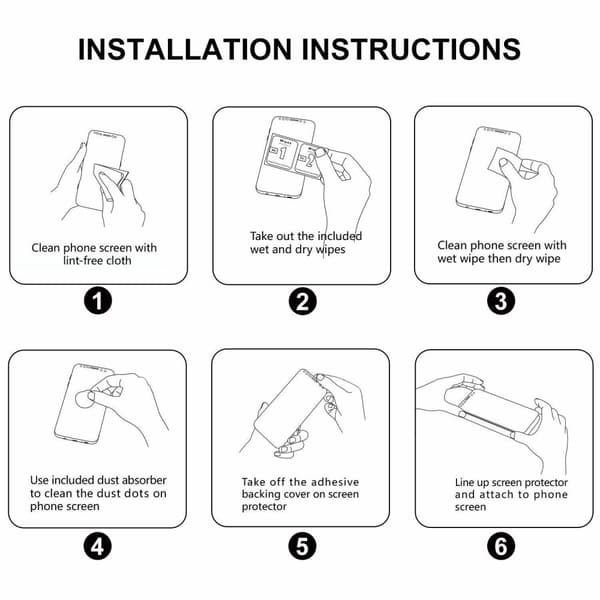 INSTALLATION INSTRUCTIONS

Clean phone screen with lint-free cloth

1

1 2

Take out the included wet and dry wipes

2

Clean phone screen with wet wipe then dry wipe

3

Use included dust absorber to clean the dust dots on phone screen

4

Take off the adhesive backing cover on screen protector

5

Line up screen protector and attach to phone screen

6