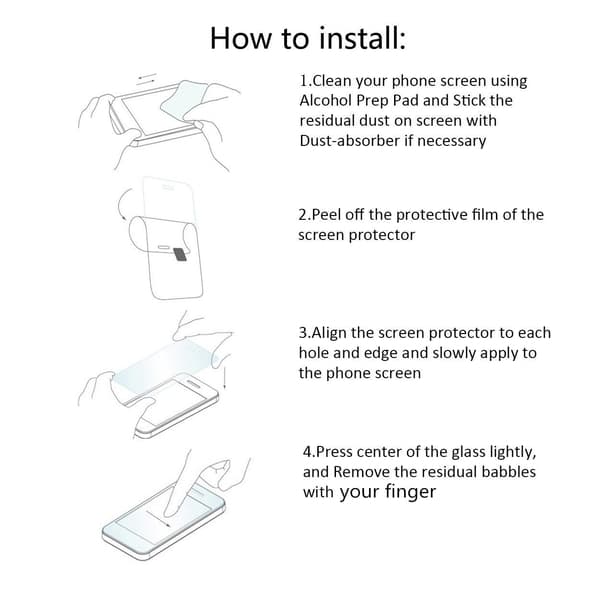 How to install:

1.Clean your phone screen using Alcohol Prep Pad and Stick the residual dust on screen with Dust-absorber if necessary

2.Peel off the protective film of the screen protector

3.Align the screen protector to each hole and edge and slowly apply to the phone screen

4.Press center of the glass lightly, and Remove the residual babbles with your finger