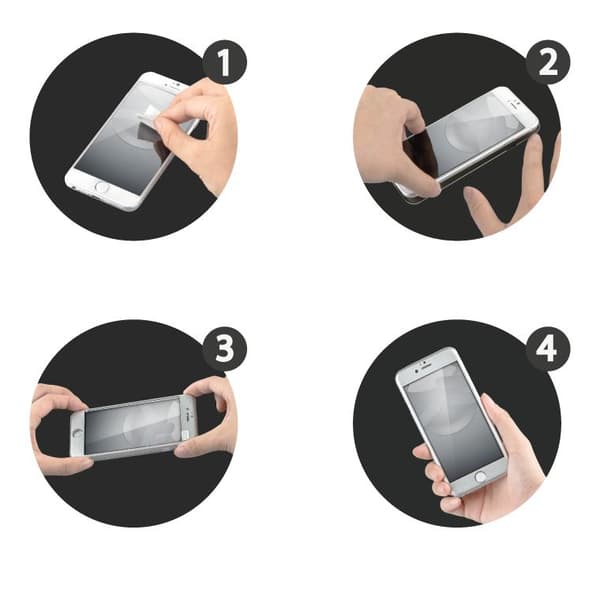 1

2

3

4