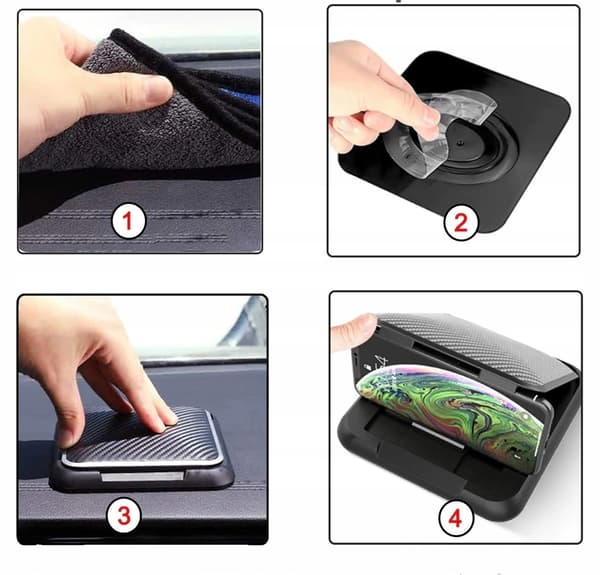 1

2

3

4