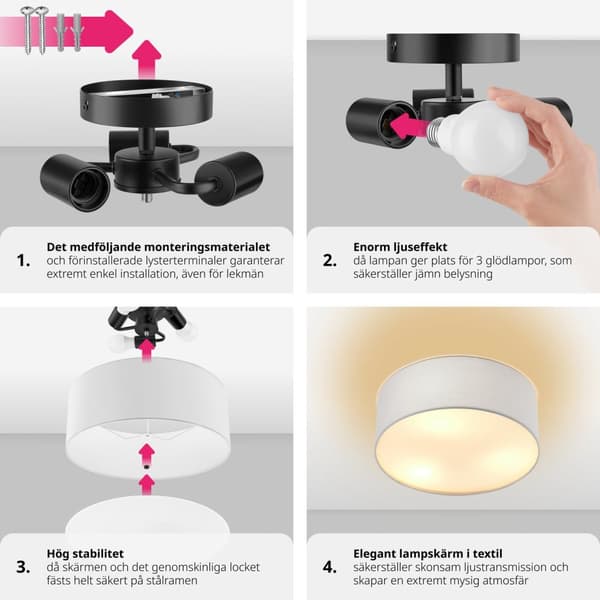 1. Det medföljande monteringsmaterialet och förinstallerade lysterterminaler garanterar extremt enkel installation, även för lekmän

2. Enorm ljuseffekt då lampan ger plats för 3 glödlampor, som säkerställer jämn belysning

3. Hög stabilitet då skärmen och det genomskinliga locket fästs helt säkert på stålramen

4. Elegant lampskärm i textil säkerställer skonsam ljustransmission och skapar en extremt mysig atmosfär