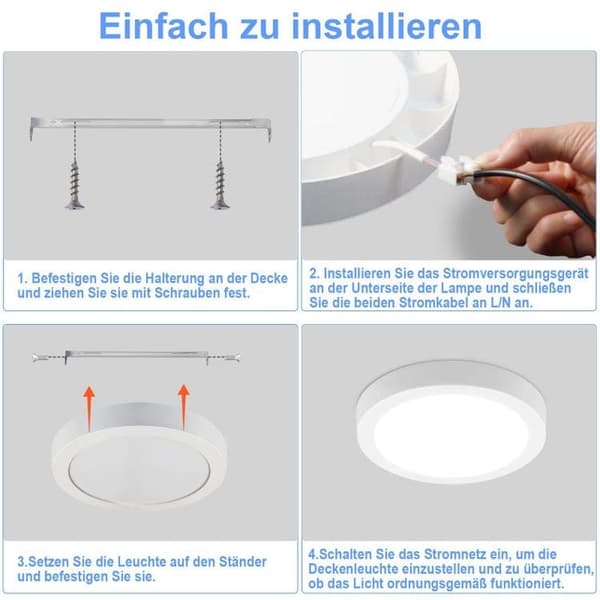 Einfach zu installieren

1. Befestigen Sie die Halterung an der Decke und ziehen Sie sie mit Schrauben fest.

2. Installieren Sie das Stromversorgungsgerät an der Unterseite der Lampe und schließen Sie die beiden Stromkabel an L/N an.

3.Setzen Sie die Leuchte auf den Ständer und befestigen Sie sie.

4.Schalten Sie das Stromnetz ein, um die Deckenleuchte einzustellen und zu überprüfen, ob das Licht ordnungsgemäß funktioniert.