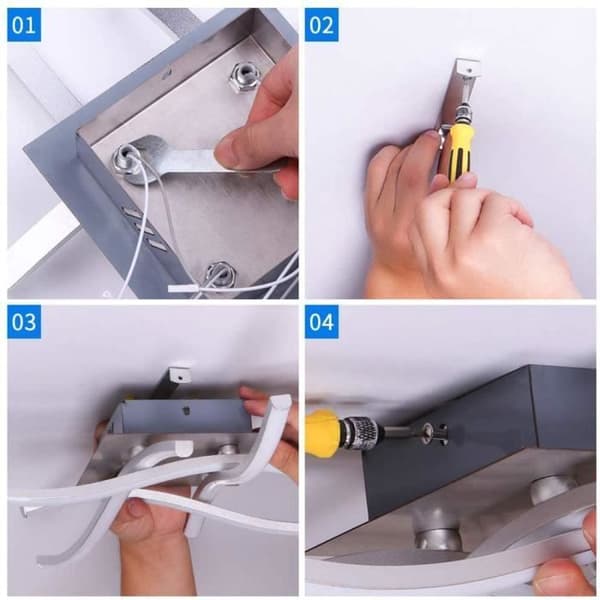 01

02

03

04