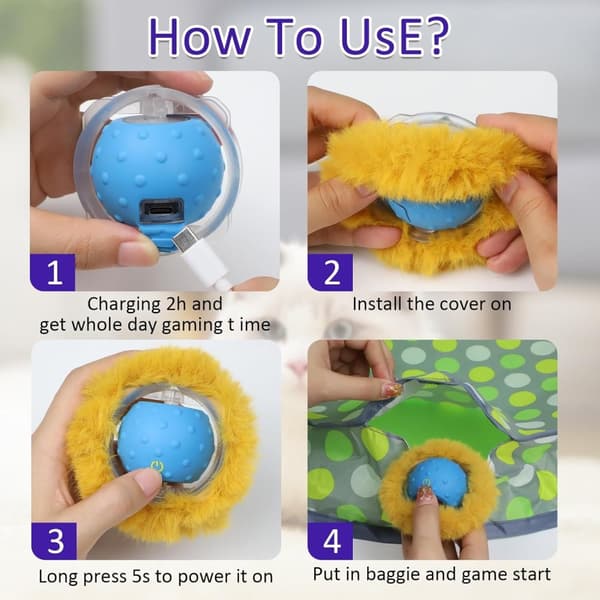 How To UsE?

1

Charging 2h and get whole day gaming t ime

2

Install the cover on

3

Long press 5s to power it on

4

Put in baggie and game start