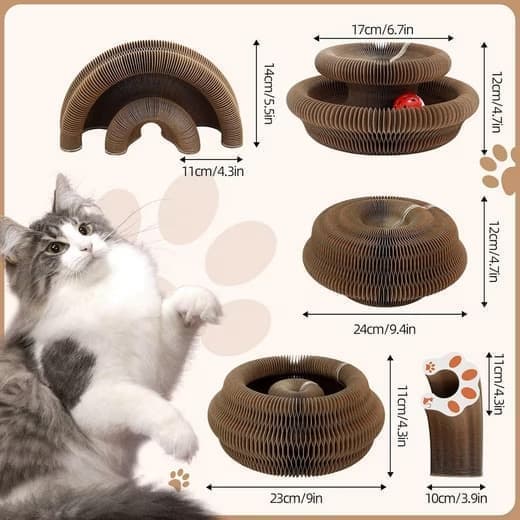 14cm/5.5in

11cm/4.3in

17cm/6.7in

12cm/4.7in

12cm/4.7in

24cm/9.4in

11cm/4.3in

23cm/9in

11cm/4.3in

10cm/3.9in