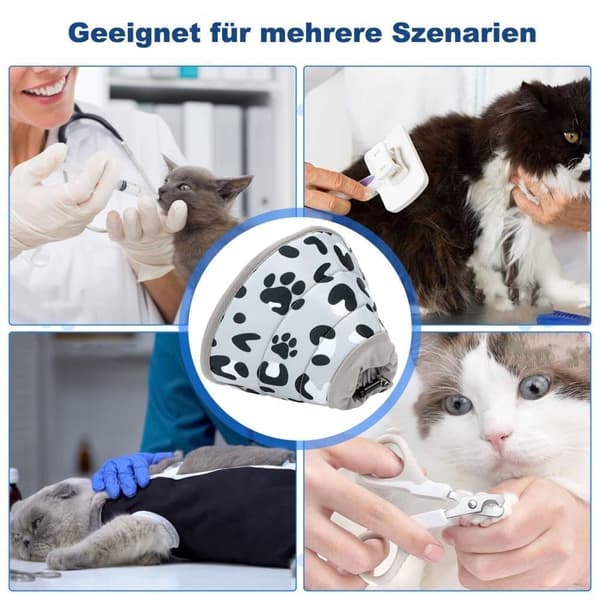 Geeignet für mehrere Szenarien