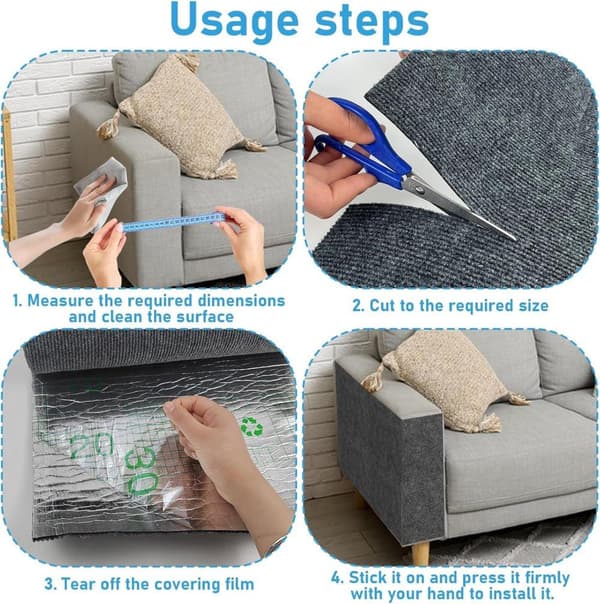 Usage steps

1. Measure the required dimensions and clean the surface

2. Cut to the required size

20

30

3. Tear off the covering film

4. Stick it on and press it firmly with your hand to install it.