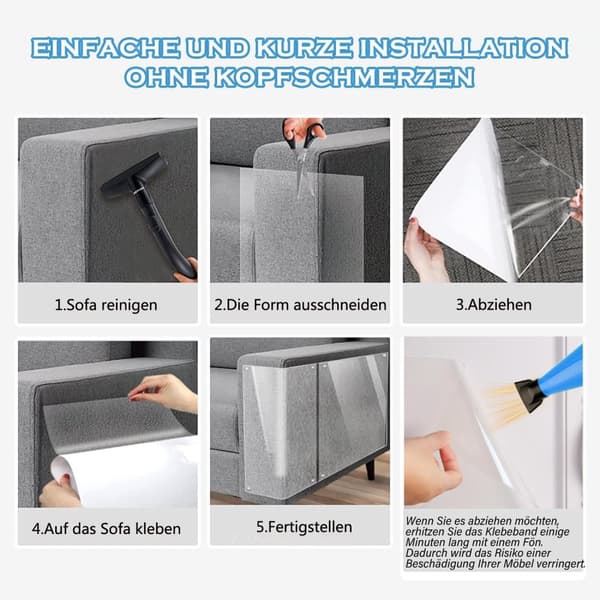 EINFACHE UND KURZE INSTALLATION OHNE KOPFSCHMERZEN

1.Sofa reinigen

2.Die Form ausschneiden

3.Abziehen

4.Auf das Sofa kleben

5.Fertigstellen

Wenn Sie es abziehen möchten, erhitzen Sie das Klebeband einige Minuten lang mit einem Fön. Dadurch wird das Risiko einer Beschädigung Ihrer Möbel verringert.