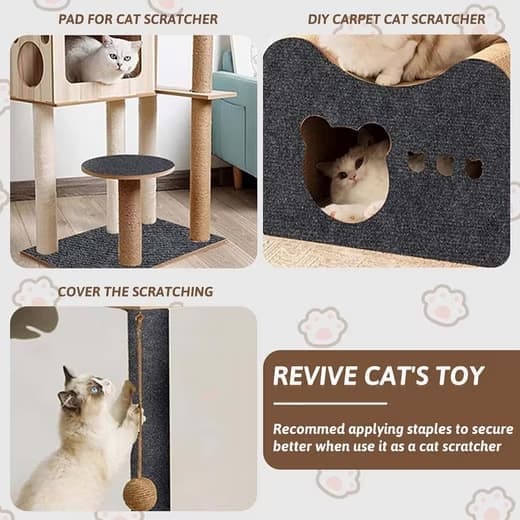 PAD FOR CAT SCRATCHER

DIY CARPET CAT SCRATCHER

COVER THE SCRATCHING

REVIVE CAT'S TOY

Recommed applying staples to secure better when use it as a cat scratcher