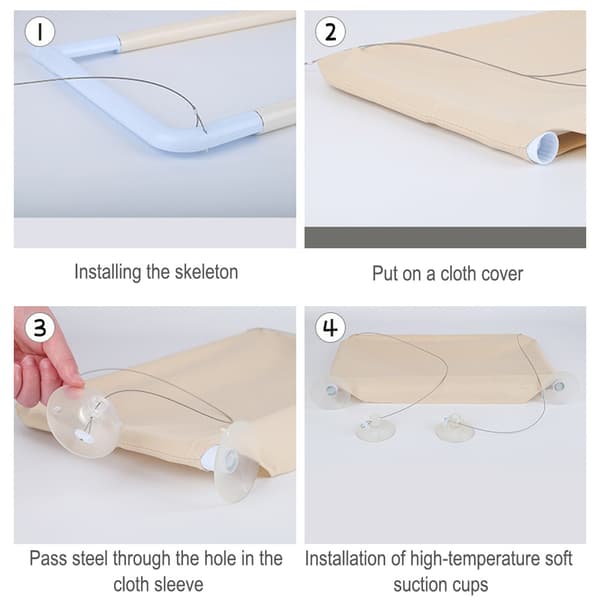 1

Installing the skeleton

2

Put on a cloth cover

3

Pass steel through the hole in the cloth sleeve

4

Installation of high-temperature soft suction cups