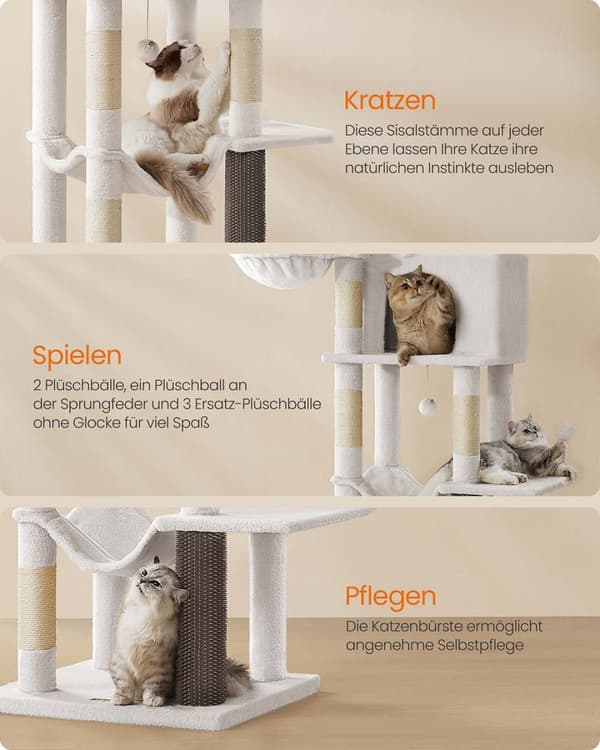 Kratzen
Diese Sisalstämme auf jeder Ebene lassen Ihre Katze ihre natürlichen Instinkte ausleben

Spielen
2 Plüschbälle, ein Plüschball an der Sprungfeder und 3 Ersatz-Plüschbälle ohne Glocke für viel Spaß

Pflegen
Die Katzenbürste ermöglicht angenehme Selbstpflege