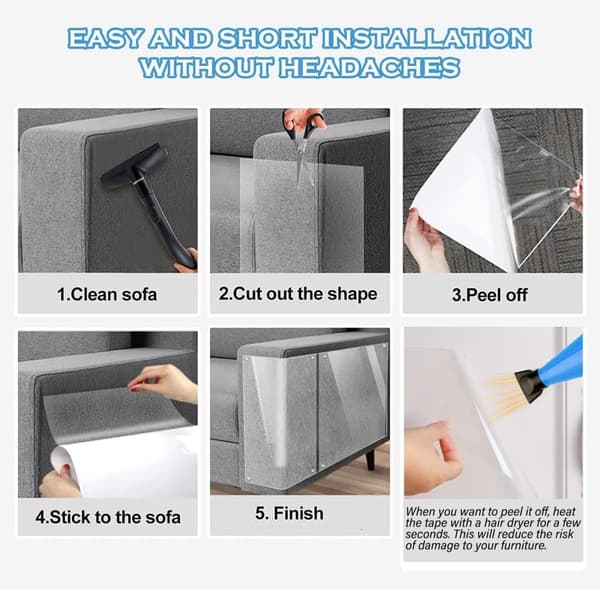 EASY AND SHORT INSTALLATION WITHOUT HEADACHES

1.Clean sofa

2.Cut out the shape

3.Peel off

4.Stick to the sofa

5. Finish

When you want to peel it off, heat the tape with a hair dryer for a few seconds. This will reduce the risk of damage to your furniture.