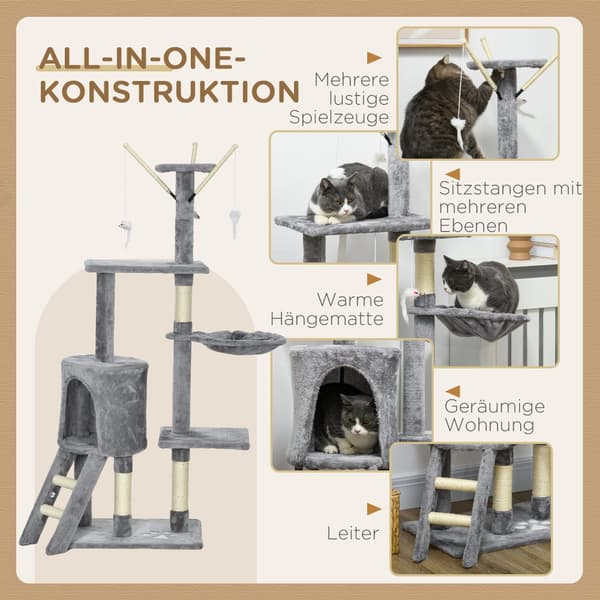 ALL-IN-ONE-KONSTRUKTION

Mehrere lustige Spielzeuge

Sitzstangen mit mehreren Ebenen

Warme Hängematte

Geräumige Wohnung

Leiter